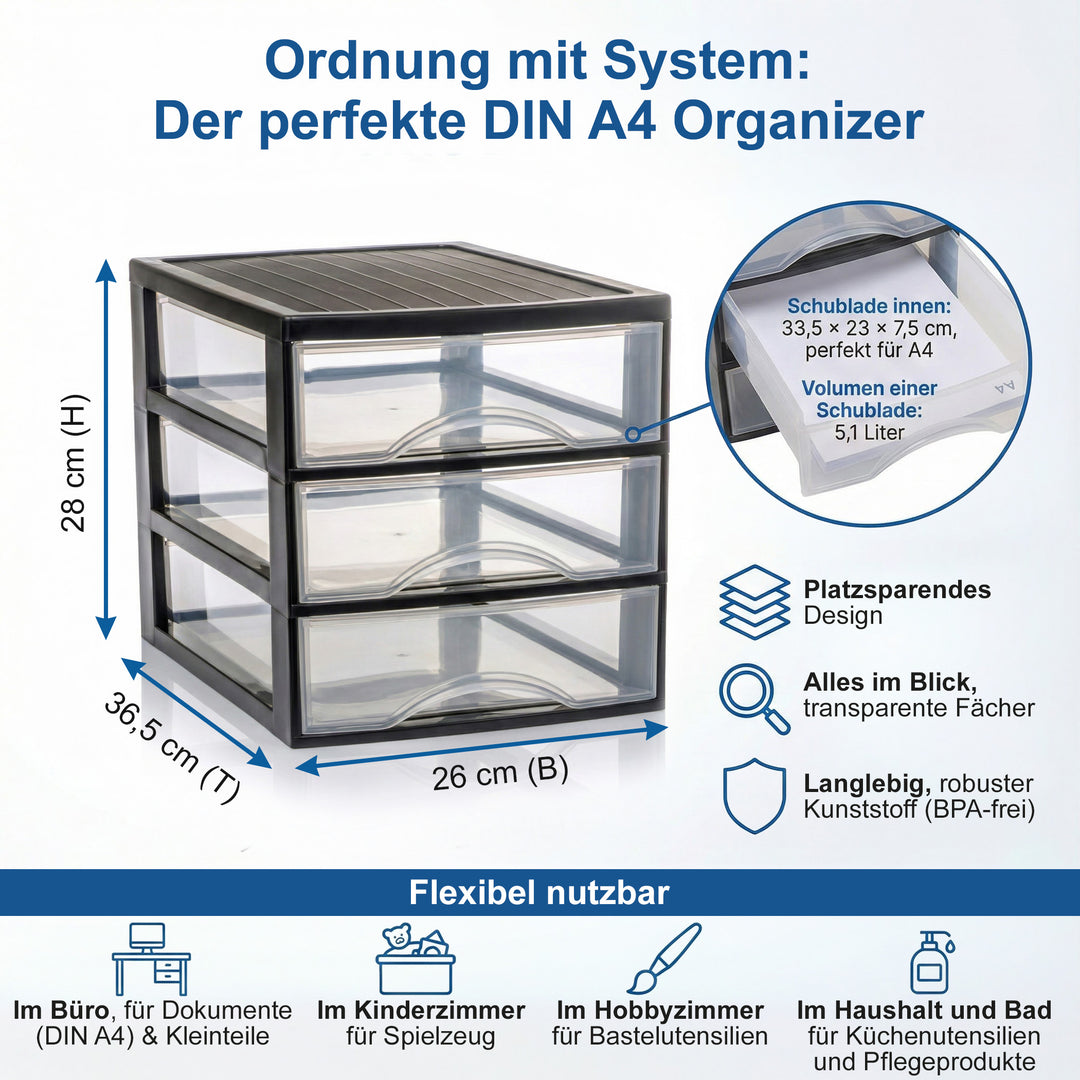 Ordnung mit System:
Der perfekte DIN A4 Organizer

28 cm (H)

36,5 cm (T)

26 cm (B)

Schublade innen:
33,5 × 23 × 7,5 cm,
perfekt für A4

Volumen einer Schublade:
5,1 Liter

A4

Platzsparendes Design

Alles im Blick, transparente Fächer

Langlebig, robuster Kunststoff (BPA-frei)

Flexibel nutzbar

Im Büro, für Dokumente (DIN A4) & Kleinteile

Im Kinderzimmer für Spielzeug

Im Hobbyzimmer für Bastelutensilien

Im Haushalt und Bad für Küchenutensilien und Pflegeprodukte