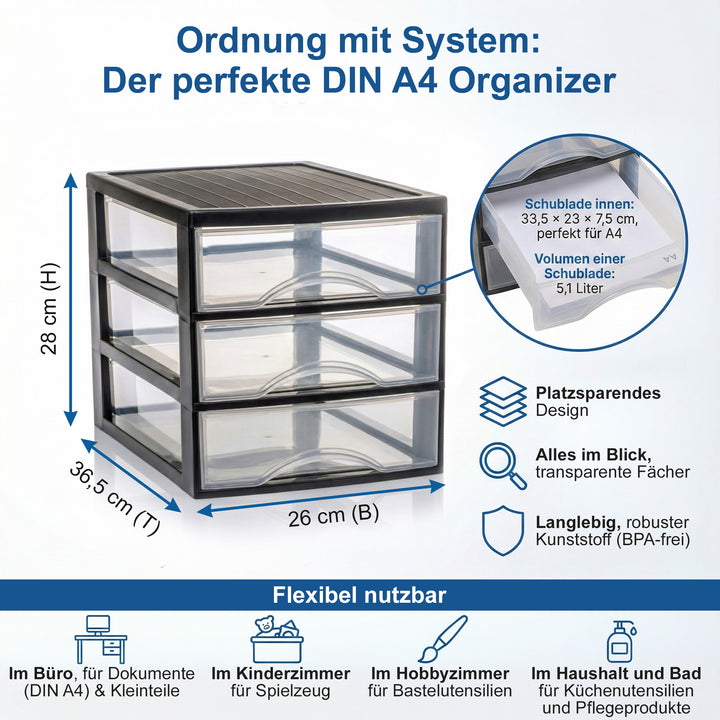 Ordnung mit System:
Der perfekte DIN A4 Organizer

28 cm (H)

36,5 cm (T)

26 cm (B)

Schublade innen: 33,5 × 23 × 7,5 cm, perfekt für A4

Volumen einer Schublade: 5,1 Liter

A4

Platzsparendes Design

Alles im Blick, transparente Fächer

Langlebig, robuster Kunststoff (BPA-frei)

Flexibel nutzbar

Im Büro, für Dokumente (DIN A4) & Kleinteile

Im Kinderzimmer für Spielzeug

Im Hobbyzimmer für Bastelutensilien

Im Haushalt und Bad für Küchenutensilien und Pflegeprodukte