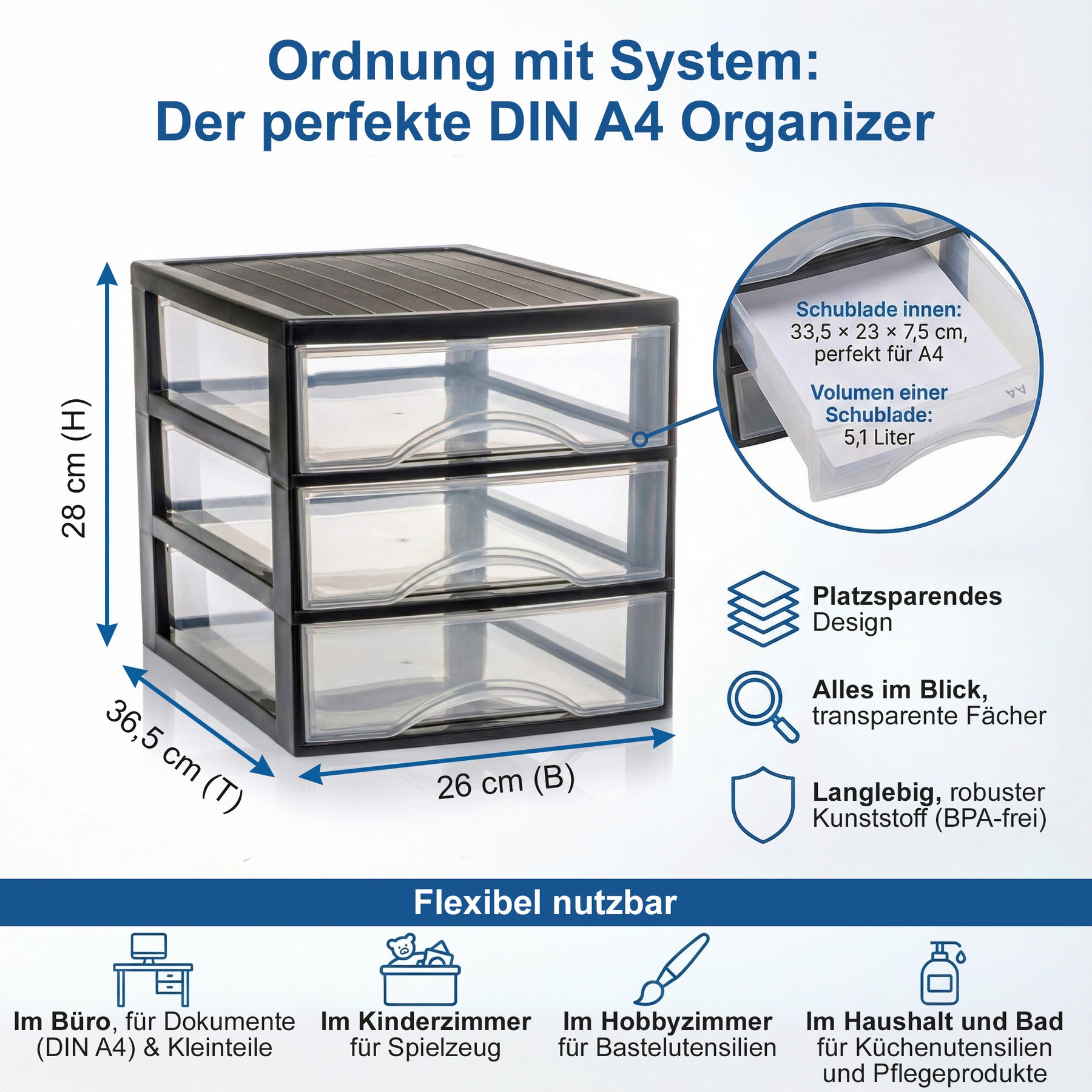 Ordnung mit System:
Der perfekte DIN A4 Organizer

28 cm (H)

36,5 cm (T)

26 cm (B)

Schublade innen:
33,5 × 23 × 7,5 cm,
perfekt für A4

Volumen einer Schublade:
5,1 Liter

A4

Platzsparendes Design

Alles im Blick, transparente Fächer

Langlebig, robuster Kunststoff (BPA-frei)

Flexibel nutzbar

Im Büro, für Dokumente (DIN A4) & Kleinteile

Im Kinderzimmer für Spielzeug

Im Hobbyzimmer für Bastelutensilien

Im Haushalt und Bad für Küchenutensilien und Pflegeprodukte