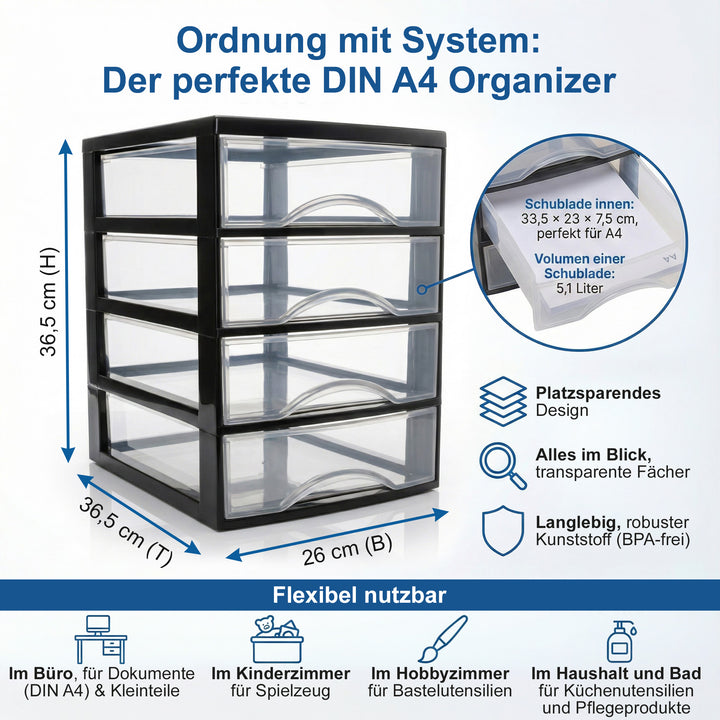 Ordnung mit System:
Der perfekte DIN A4 Organizer

36,5 cm (H)

36,5 cm (T)

26 cm (B)

Schublade innen:
33,5 × 23 × 7,5 cm,
perfekt für A4

Volumen einer Schublade:
5,1 Liter

A4

Platzsparendes Design

Alles im Blick, transparente Fächer

Langlebig, robuster Kunststoff (BPA-frei)

Flexibel nutzbar

Im Büro, für Dokumente (DIN A4) & Kleinteile

Im Kinderzimmer für Spielzeug

Im Hobbyzimmer für Bastelutensilien

Im Haushalt und Bad für Küchenutensilien und Pflegeprodukte